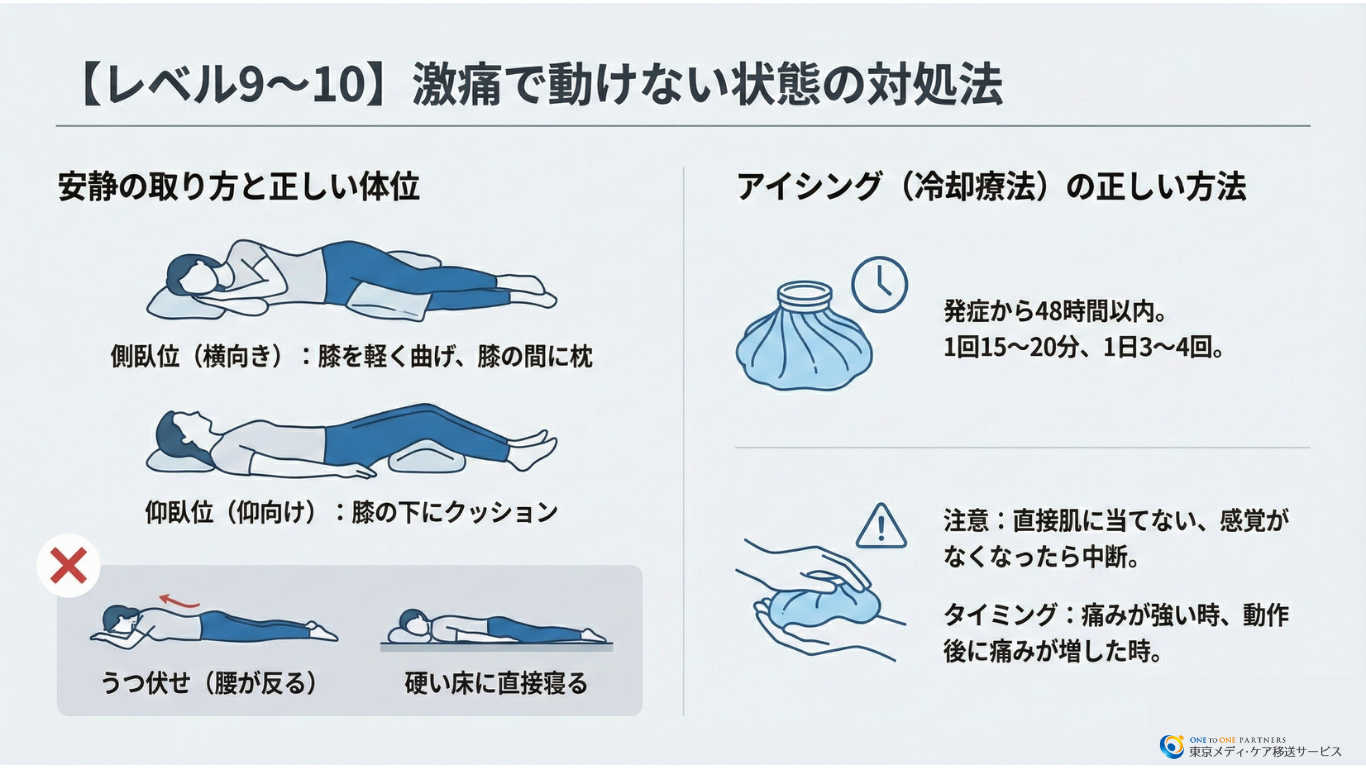 【レベル9〜10】激痛で動けない状態の対処法

安静の取り方と正しい体位

側臥位（横向き）：膝を軽く曲げ、膝の間に枕

仰臥位（仰向け）：膝の下にクッション

うつ伏せ（腰が反る）

硬い床に直接寝る

アイシング（冷却療法）の正しい方法

発症から48時間以内。
1回15〜20分、1日3〜4回。

注意：直接肌に当てない、感覚がなくなったら中断。

タイミング：痛みが強い時、動作後に痛みが増した時。

ONE TO ONE PARTNERS
東京メディ・ケア移送サービス